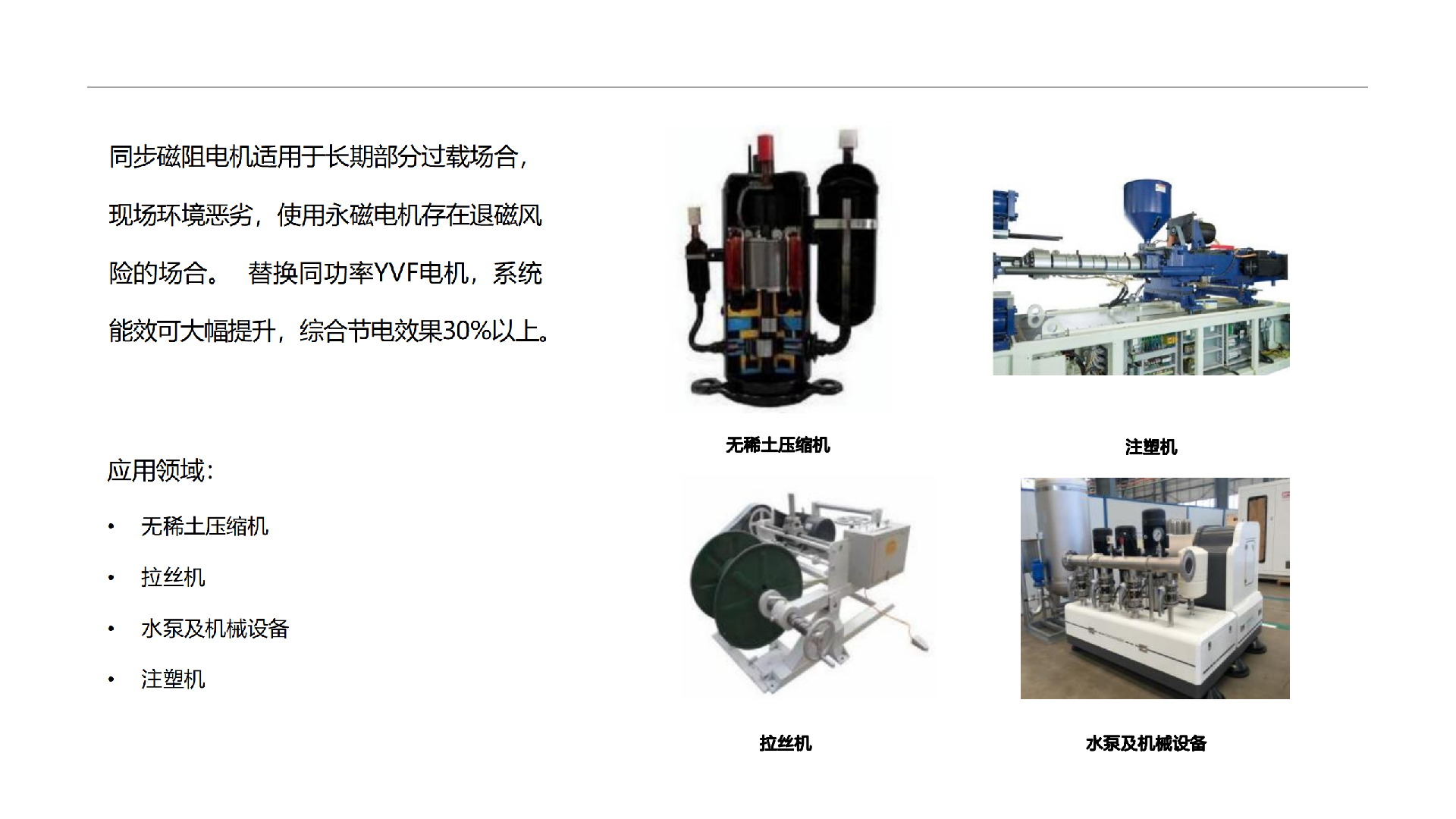 同步磁阻电机适用于长期部分过载场合，现场环境恶劣，使用永磁电机存在退磁风险的场合。 替换同功率YVF电机，系统能效可大幅提升，综合节电效果30%以上。

应用领域：

• 无稀土压缩机
• 拉丝机
• 水泵及机械设备
• 注塑机

无稀土压缩机

注塑机

拉丝机

水泵及机械设备